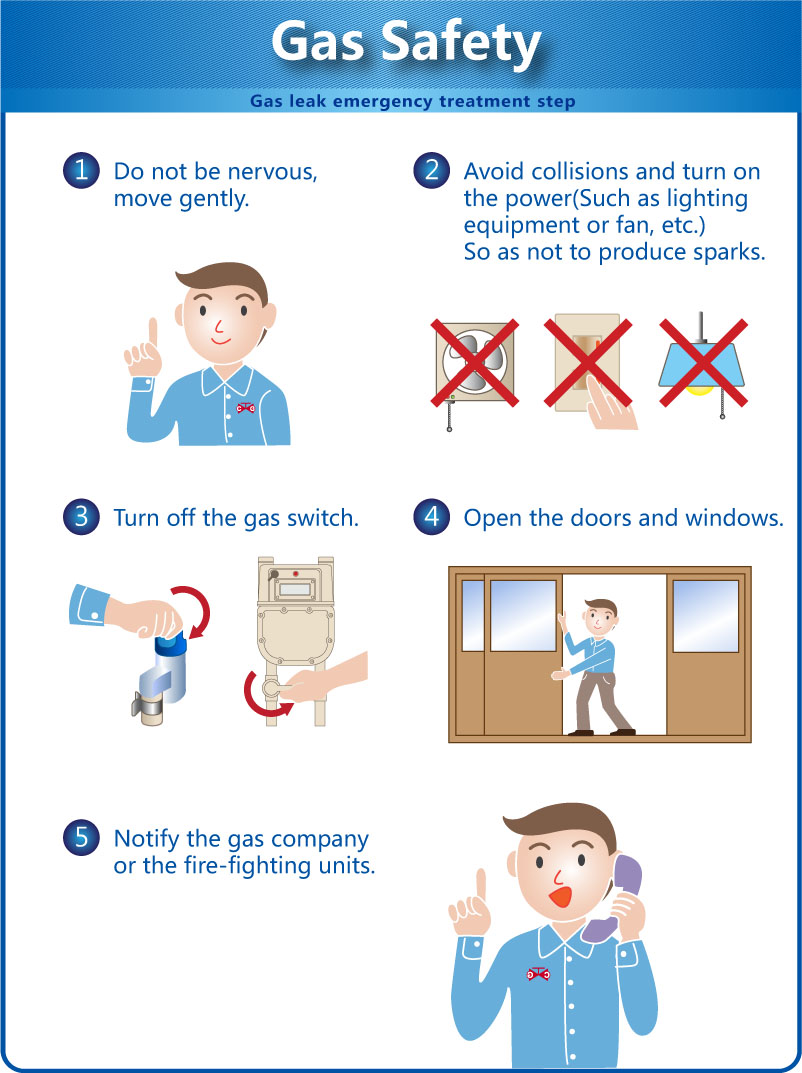 Gas Safety

Gas leak emergency treatment step

1 Do not be nervous, move gently.

2 Avoid collisions and turn on the power(Such as lighting equipment or fan, etc.)
So as not to produce sparks.

3 Turn off the gas switch.

4 Open the doors and windows.

5 Notify the gas company or the fire-fighting units.